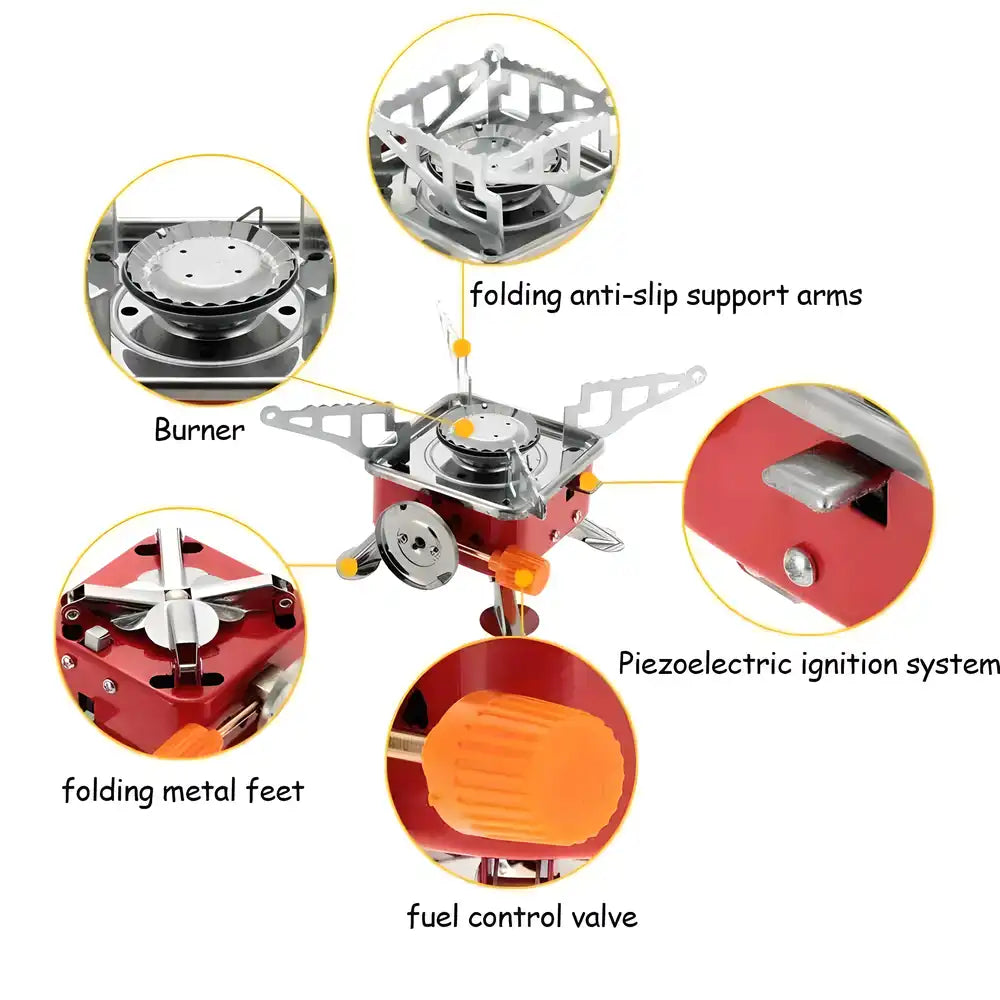 folding anti-slip support arms

Burner

Piezoelectric ignition system

folding metal feet

fuel control valve